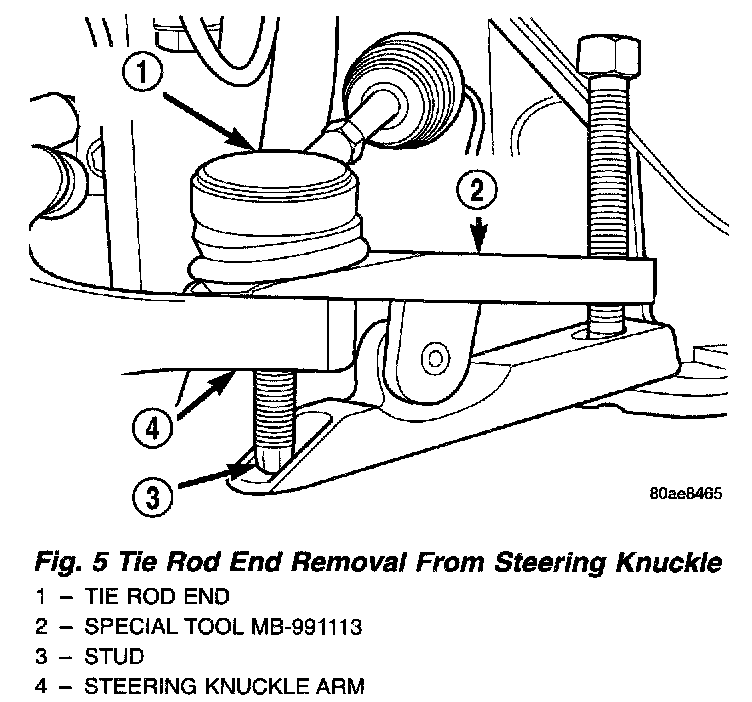 1
2
4
3
80ae8465

Fig. 5 Tie Rod End Removal From Steering Knuckle
1 – TIE ROD END
2 – SPECIAL TOOL MB-991113
3 – STUD
4 – STEERING KNUCKLE ARM