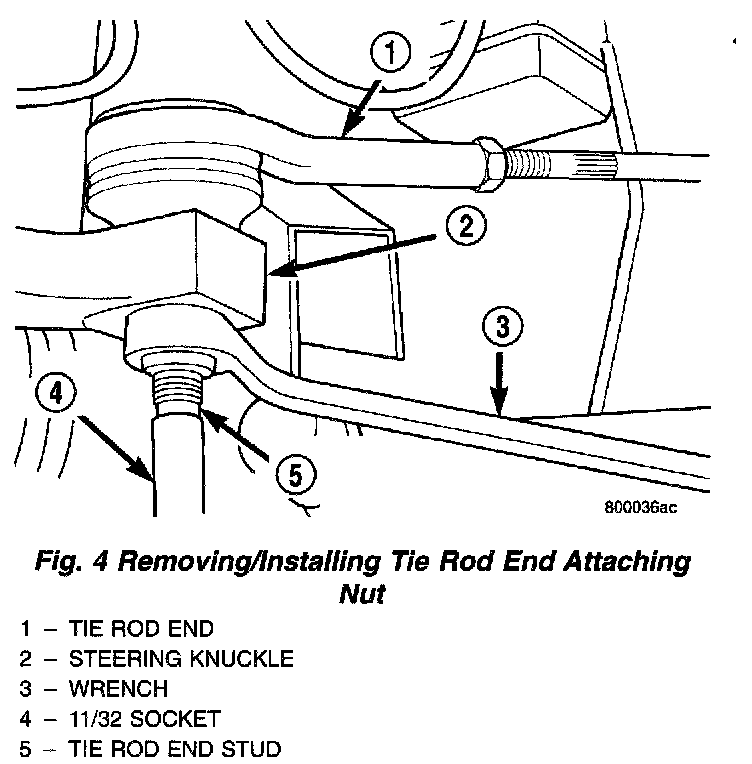 1
2
3
4
5
800036ac

Fig. 4 Removing/Installing Tie Rod End Attaching Nut

1 – TIE ROD END
2 – STEERING KNUCKLE
3 – WRENCH
4 – 11/32 SOCKET
5 – TIE ROD END STUD