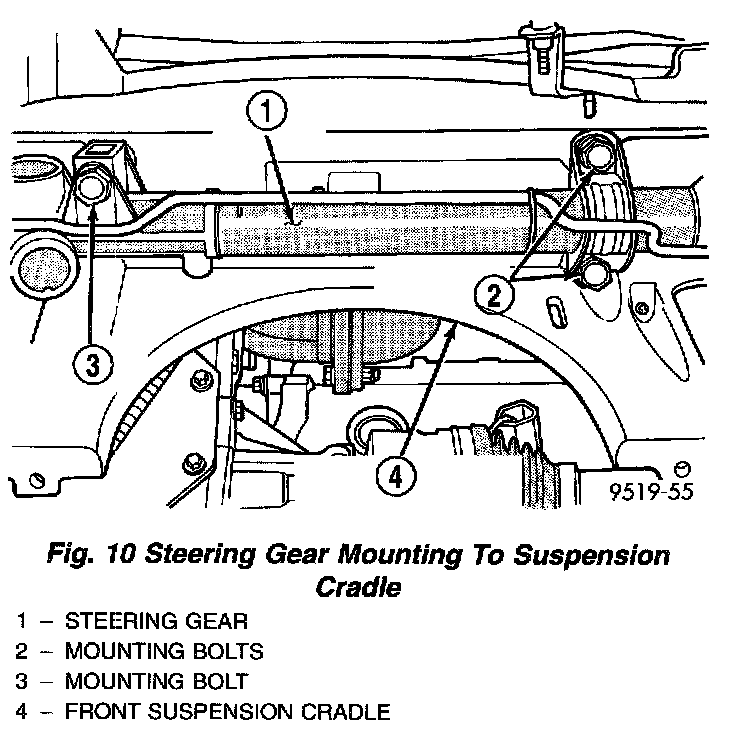 1

2

3

4

9519-55

Fig. 10 Steering Gear Mounting To Suspension Cradle

1 – STEERING GEAR
2 – MOUNTING BOLTS
3 – MOUNTING BOLT
4 – FRONT SUSPENSION CRADLE