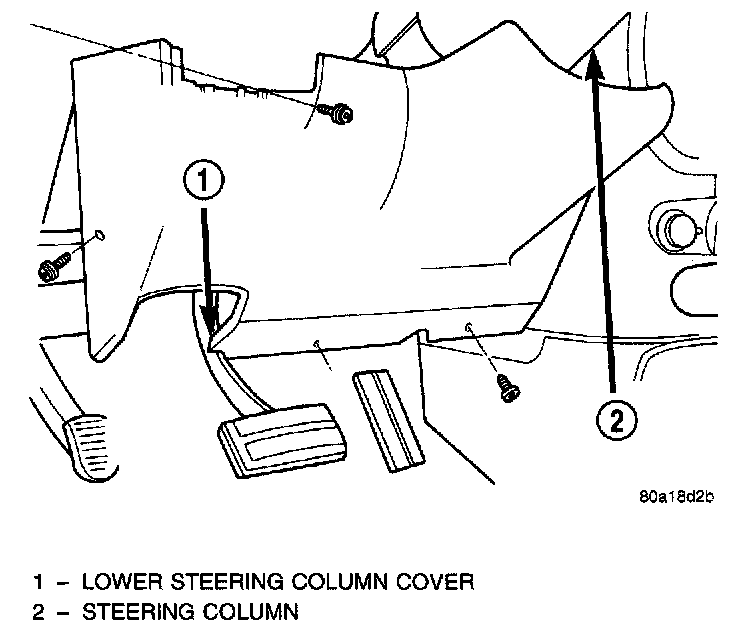 1

2

80a18d2b

1 – LOWER STEERING COLUMN COVER
2 – STEERING COLUMN