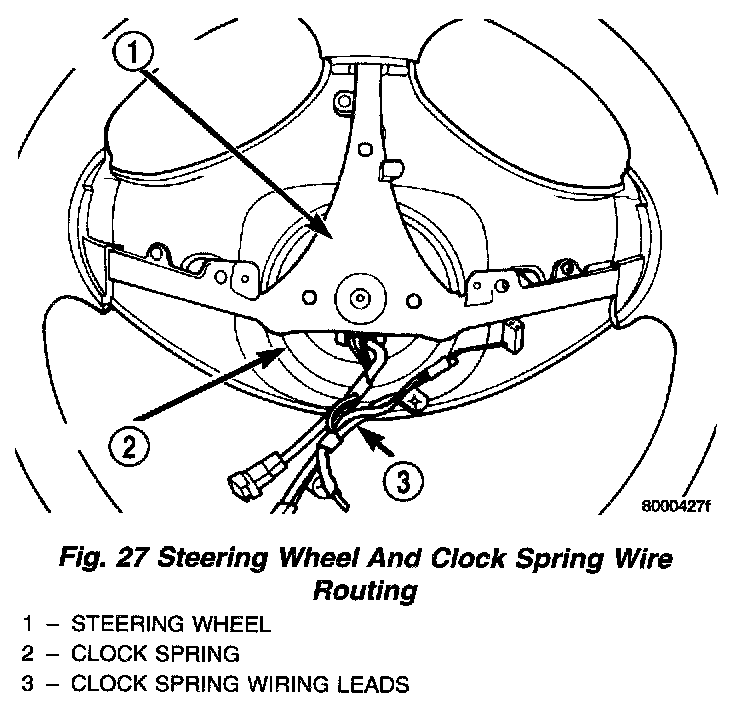 1

2

3

8000427f

Fig. 27 Steering Wheel And Clock Spring Wire Routing

1 – STEERING WHEEL
2 – CLOCK SPRING
3 – CLOCK SPRING WIRING LEADS