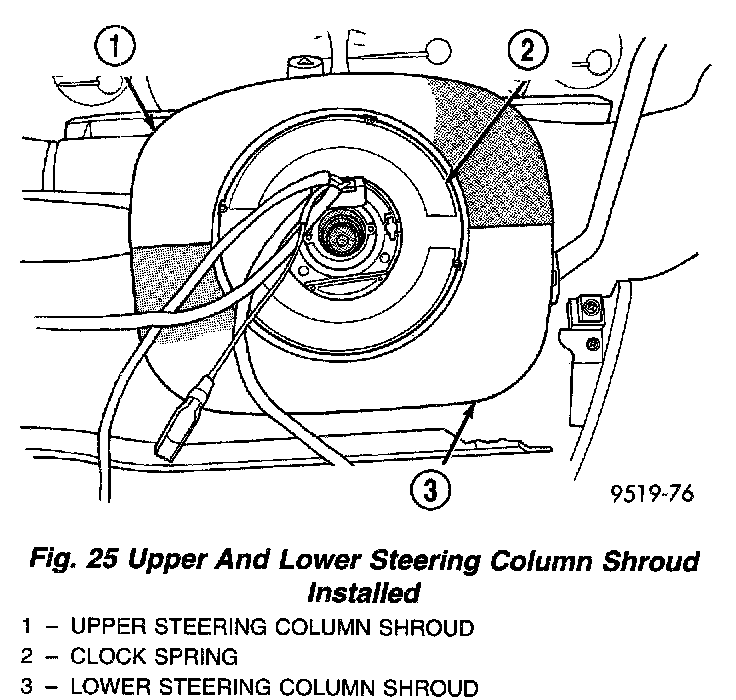 1

2

3

9519-76

Fig. 25 Upper And Lower Steering Column Shroud Installed

1 – UPPER STEERING COLUMN SHROUD
2 – CLOCK SPRING
3 – LOWER STEERING COLUMN SHROUD