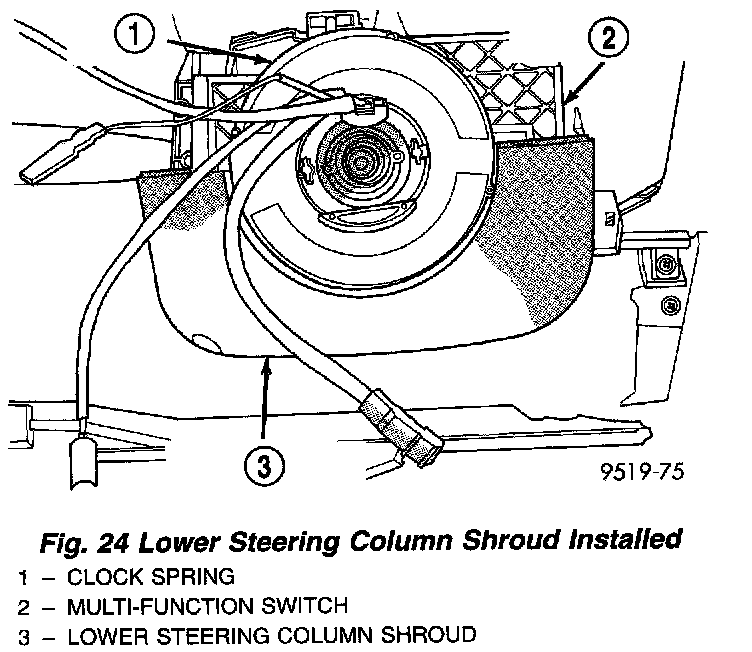 1

2

3

9519-75

Fig. 24 Lower Steering Column Shroud Installed

1 – CLOCK SPRING
2 – MULTI-FUNCTION SWITCH
3 – LOWER STEERING COLUMN SHROUD