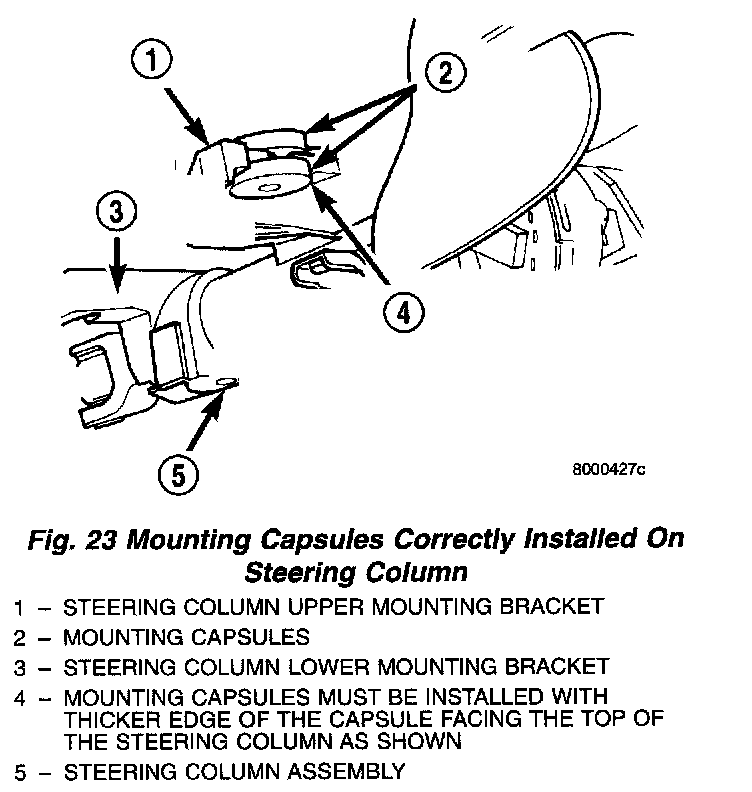 1

2

3

4

5

8000427c

Fig. 23 Mounting Capsules Correctly Installed On Steering Column

1 – STEERING COLUMN UPPER MOUNTING BRACKET
2 – MOUNTING CAPSULES
3 – STEERING COLUMN LOWER MOUNTING BRACKET
4 – MOUNTING CAPSULES MUST BE INSTALLED WITH THICKER EDGE OF THE CAPSULE FACING THE TOP OF THE STEERING COLUMN AS SHOWN
5 – STEERING COLUMN ASSEMBLY