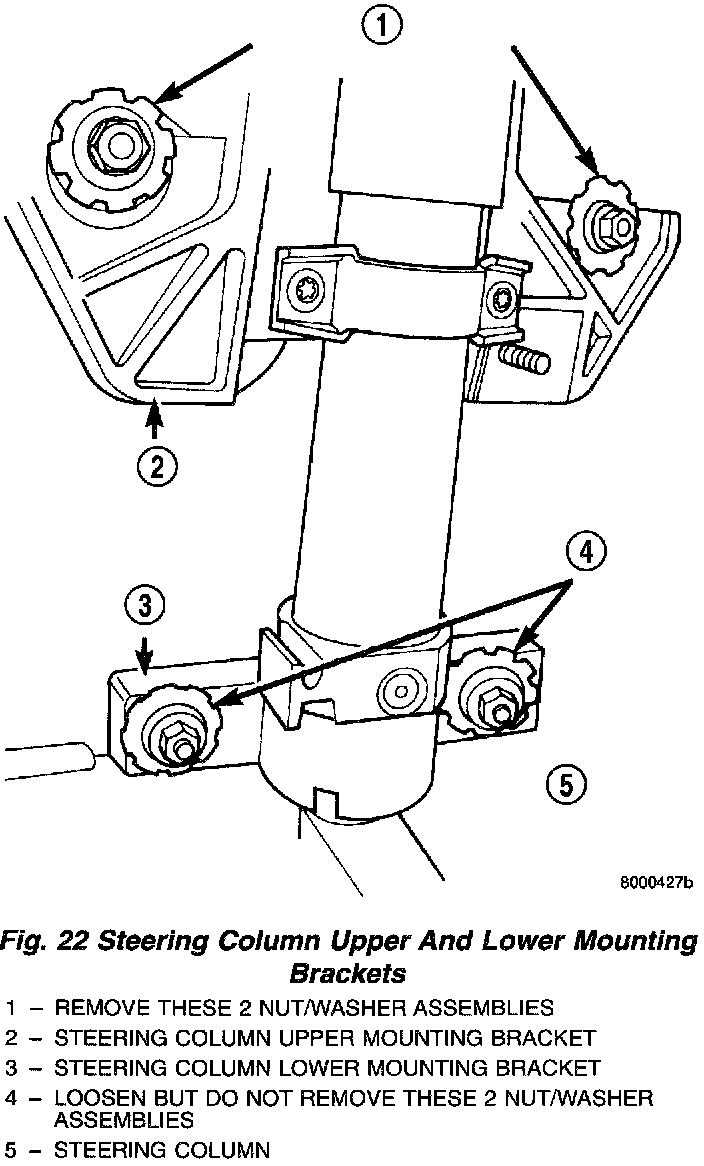 1

2

3

4

5

8000427b

Fig. 22 Steering Column Upper And Lower Mounting Brackets

1 – REMOVE THESE 2 NUT/WASHER ASSEMBLIES
2 – STEERING COLUMN UPPER MOUNTING BRACKET
3 – STEERING COLUMN LOWER MOUNTING BRACKET
4 – LOOSEN BUT DO NOT REMOVE THESE 2 NUT/WASHER ASSEMBLIES
5 – STEERING COLUMN