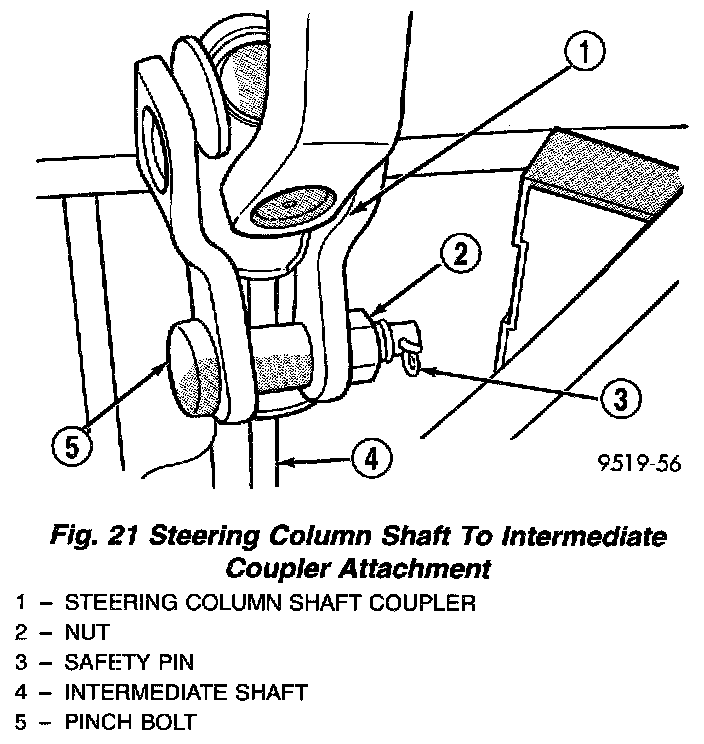 1

2

3

5

4

9519-56

Fig. 21 Steering Column Shaft To Intermediate Coupler Attachment

1 – STEERING COLUMN SHAFT COUPLER
2 – NUT
3 – SAFETY PIN
4 – INTERMEDIATE SHAFT
5 – PINCH BOLT