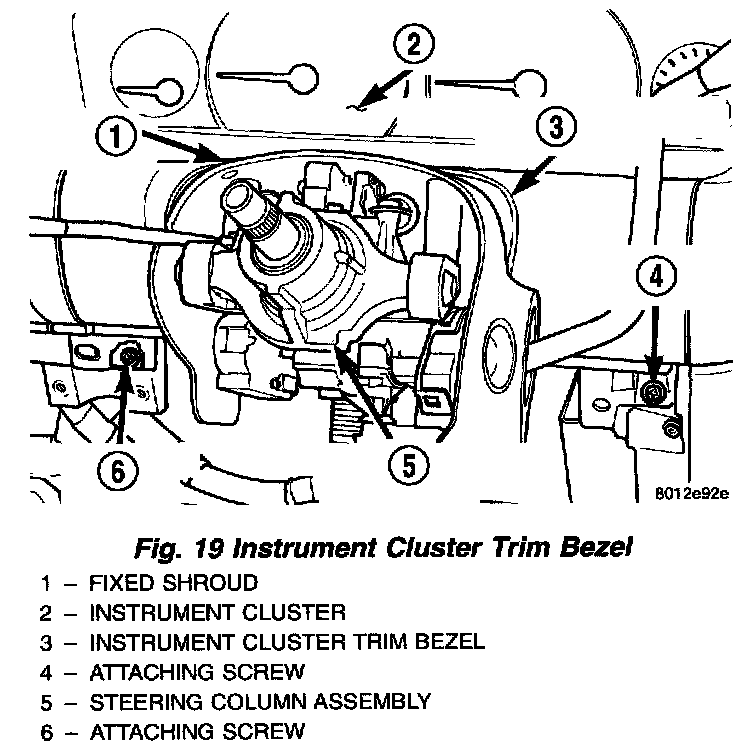 2
1
3
4
6
5
8012e92e

Fig. 19 Instrument Cluster Trim Bezel
1 – FIXED SHROUD
2 – INSTRUMENT CLUSTER
3 – INSTRUMENT CLUSTER TRIM BEZEL
4 – ATTACHING SCREW
5 – STEERING COLUMN ASSEMBLY
6 – ATTACHING SCREW