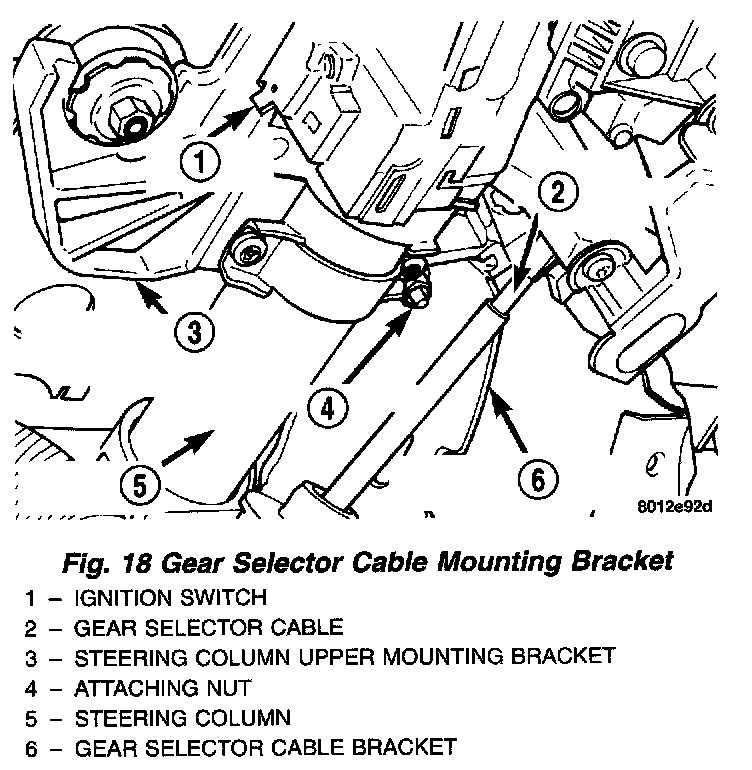 1
2
3
4
5
6
8012e92d

Fig. 18 Gear Selector Cable Mounting Bracket

1 – IGNITION SWITCH
2 – GEAR SELECTOR CABLE
3 – STEERING COLUMN UPPER MOUNTING BRACKET
4 – ATTACHING NUT
5 – STEERING COLUMN
6 – GEAR SELECTOR CABLE BRACKET