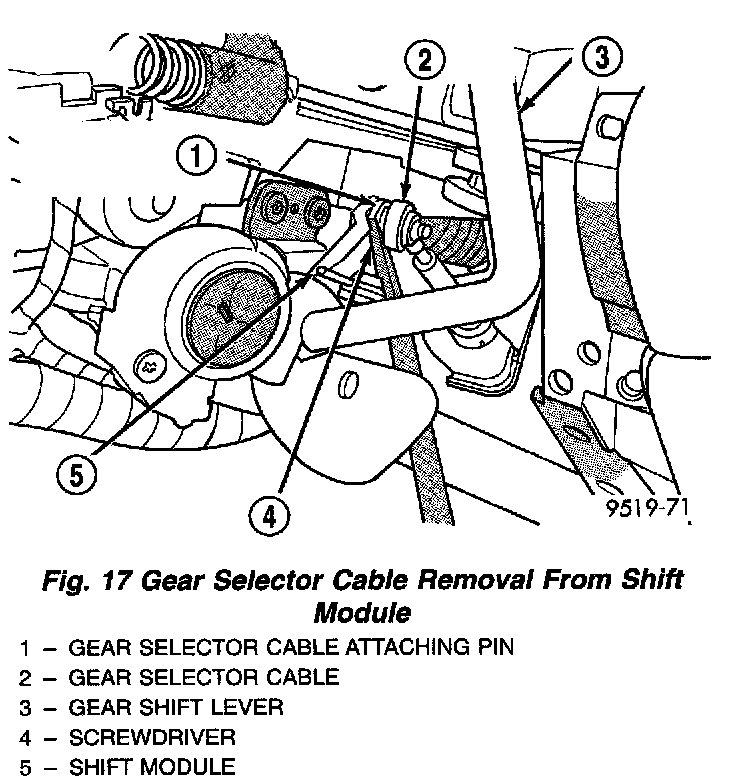 2
3
1
5
4
9519-71

Fig. 17 Gear Selector Cable Removal From Shift Module

1 – GEAR SELECTOR CABLE ATTACHING PIN
2 – GEAR SELECTOR CABLE
3 – GEAR SHIFT LEVER
4 – SCREWDRIVER
5 – SHIFT MODULE