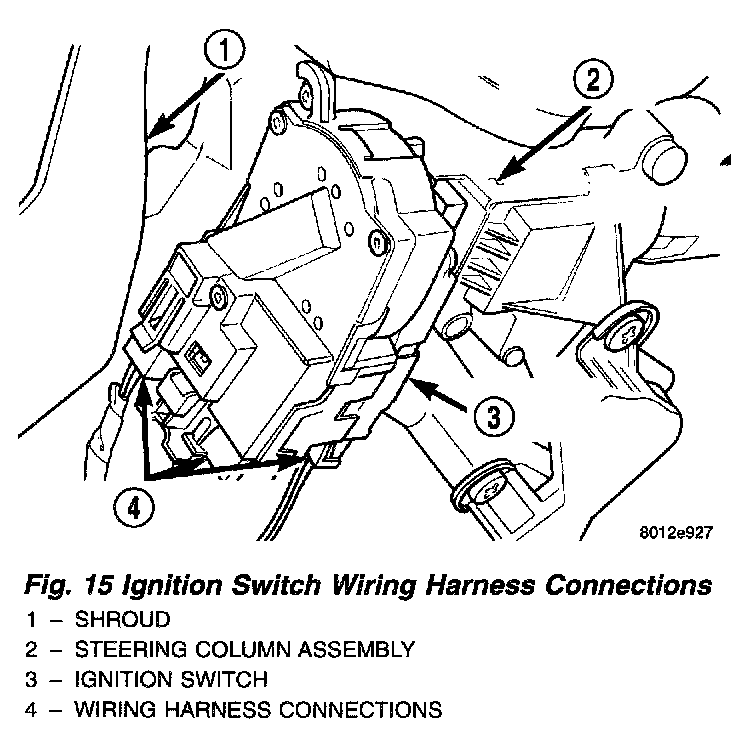 1

2

3

4

8012e927

Fig. 15 Ignition Switch Wiring Harness Connections

1 – SHROUD
2 – STEERING COLUMN ASSEMBLY
3 – IGNITION SWITCH
4 – WIRING HARNESS CONNECTIONS