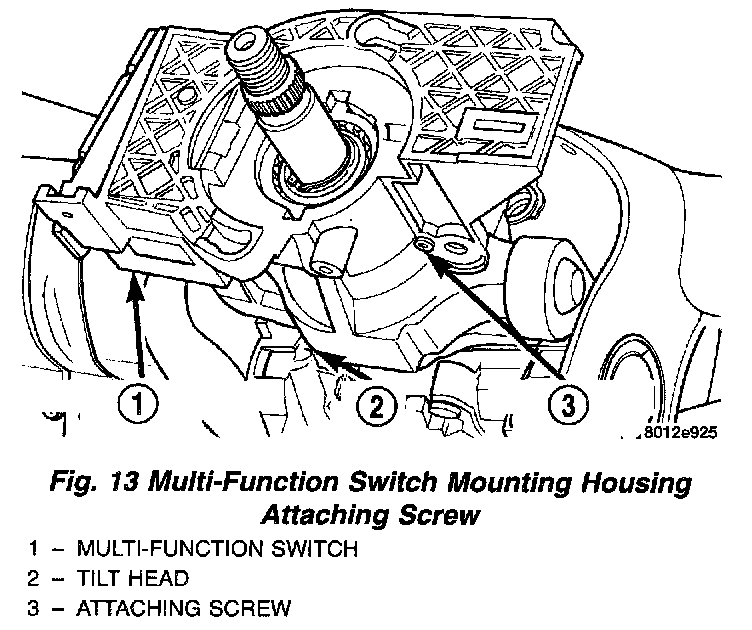 1

2

3

8012e925

Fig. 13 Multi-Function Switch Mounting Housing Attaching Screw

1 – MULTI-FUNCTION SWITCH
2 – TILT HEAD
3 – ATTACHING SCREW