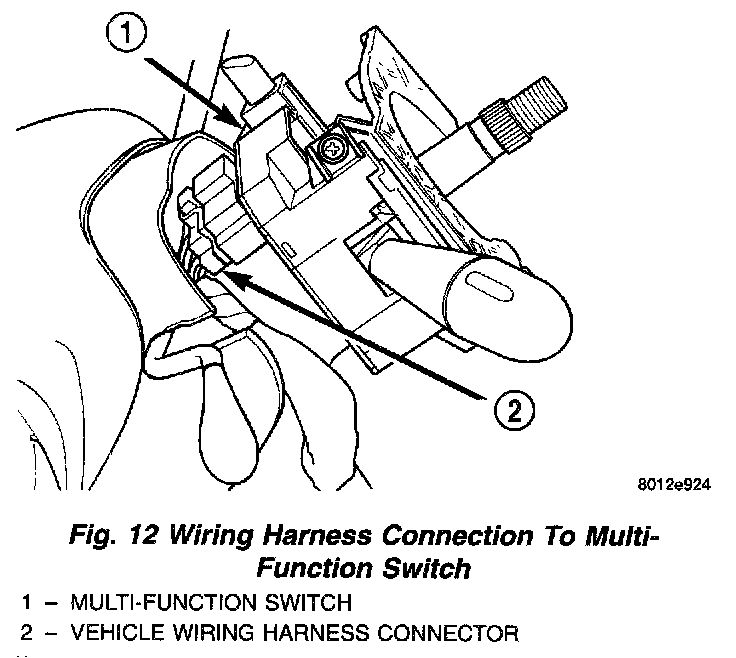 1

2

8012e924

Fig. 12 Wiring Harness Connection To Multi-Function Switch

1 – MULTI-FUNCTION SWITCH
2 – VEHICLE WIRING HARNESS CONNECTOR