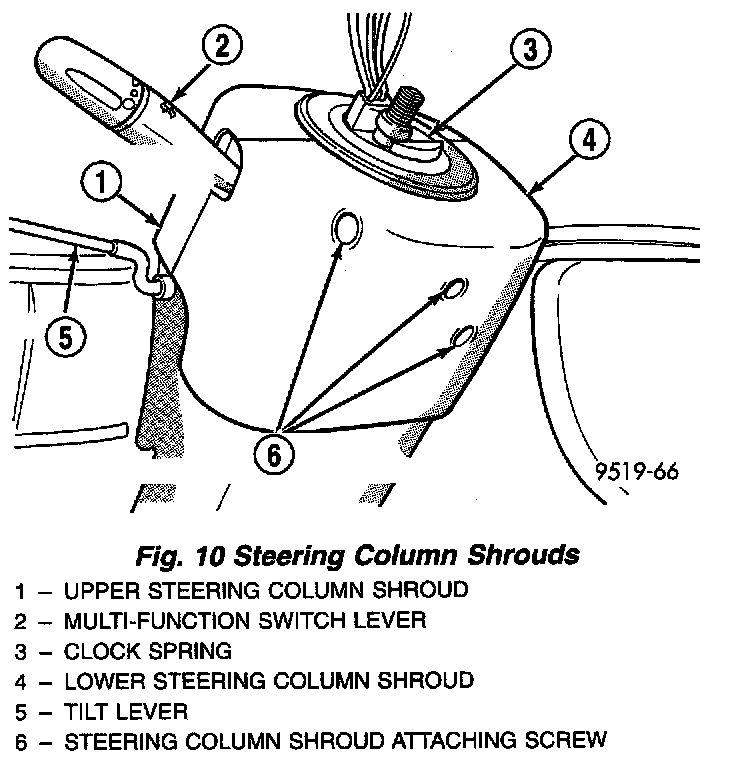 2
3
4
1
5
6
9519-66

Fig. 10 Steering Column Shrouds
1 – UPPER STEERING COLUMN SHROUD
2 – MULTI-FUNCTION SWITCH LEVER
3 – CLOCK SPRING
4 – LOWER STEERING COLUMN SHROUD
5 – TILT LEVER
6 – STEERING COLUMN SHROUD ATTACHING SCREW