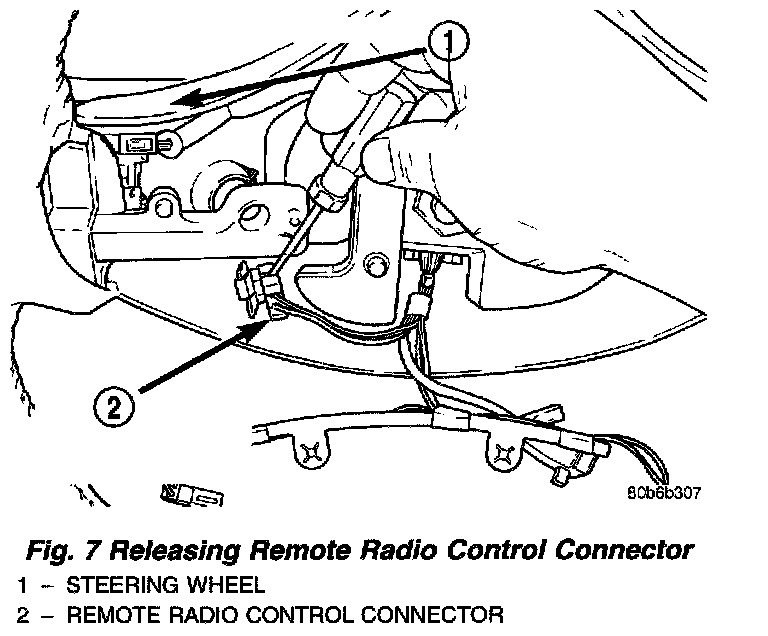 1

2

80b6b307

Fig. 7 Releasing Remote Radio Control Connector

1 – STEERING WHEEL

2 – REMOTE RADIO CONTROL CONNECTOR