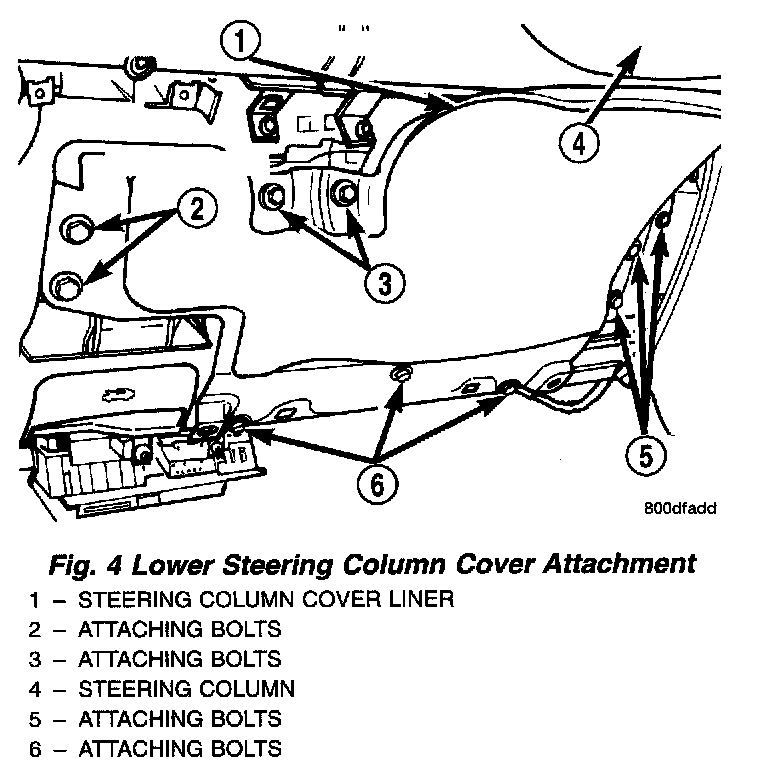 1
4
2
3
5
6
800dfadd

Fig. 4 Lower Steering Column Cover Attachment
1 – STEERING COLUMN COVER LINER
2 – ATTACHING BOLTS
3 – ATTACHING BOLTS
4 – STEERING COLUMN
5 – ATTACHING BOLTS
6 – ATTACHING BOLTS