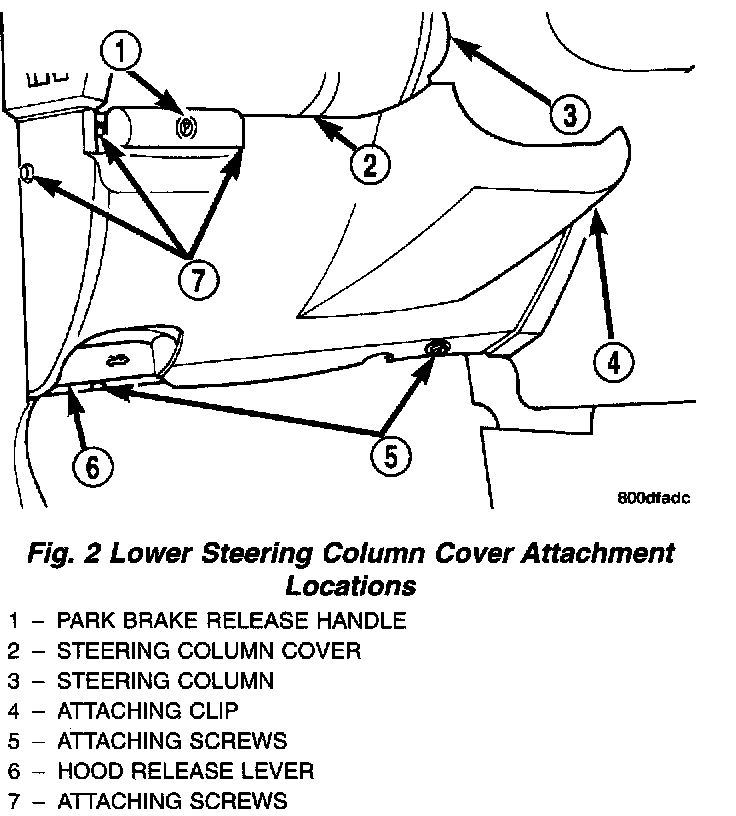 1
3
2
7
4
5
6
800dfadc

Fig. 2 Lower Steering Column Cover Attachment Locations

1 – PARK BRAKE RELEASE HANDLE
2 – STEERING COLUMN COVER
3 – STEERING COLUMN
4 – ATTACHING CLIP
5 – ATTACHING SCREWS
6 – HOOD RELEASE LEVER
7 – ATTACHING SCREWS