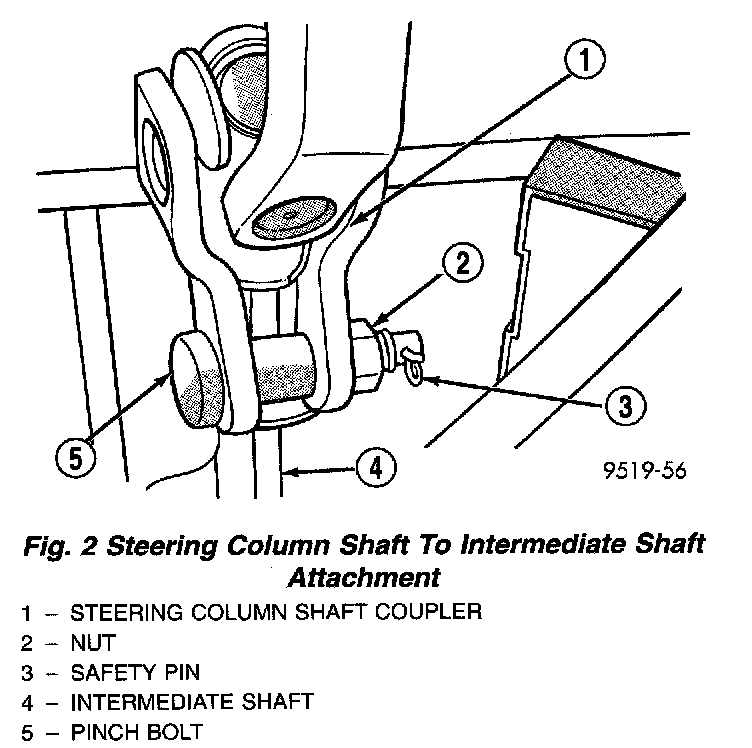 1

2

3

5

4

9519-56

Fig. 2 Steering Column Shaft To Intermediate Shaft Attachment

1 – STEERING COLUMN SHAFT COUPLER
2 – NUT
3 – SAFETY PIN
4 – INTERMEDIATE SHAFT
5 – PINCH BOLT