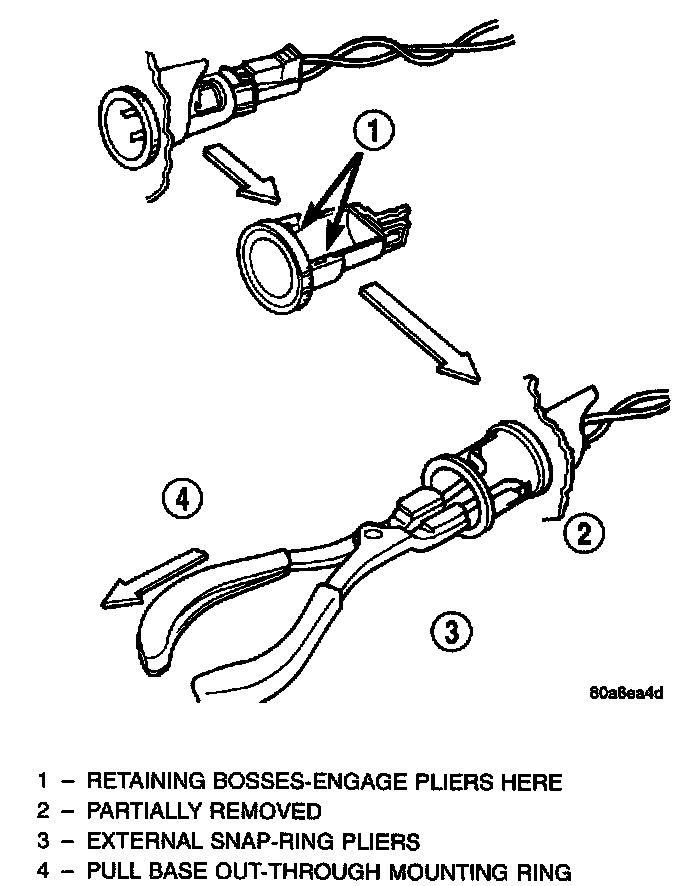 1

4

2

3

80a8ea4d

1 – RETAINING BOSSES-ENGAGE PLIERS HERE
2 – PARTIALLY REMOVED
3 – EXTERNAL SNAP-RING PLIERS
4 – PULL BASE OUT-THROUGH MOUNTING RING