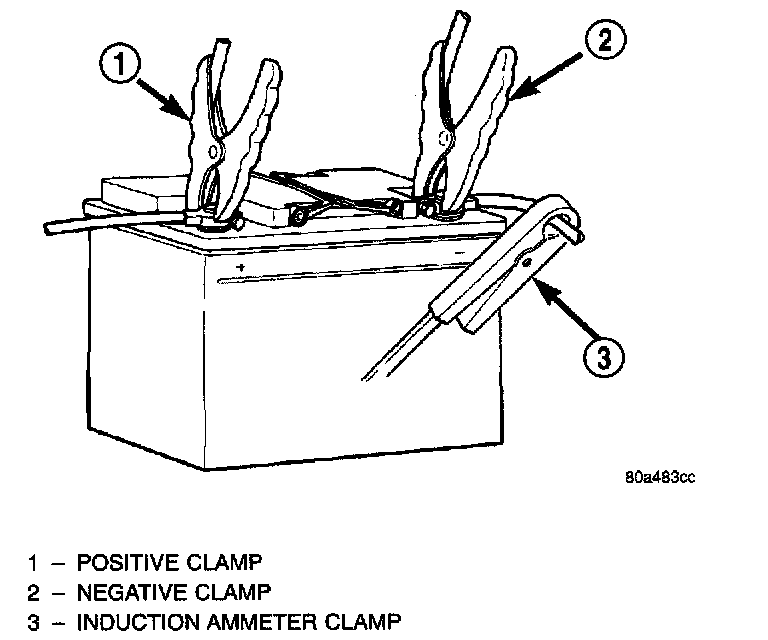 1

2

+

-

3

80a483cc

1 – POSITIVE CLAMP
2 – NEGATIVE CLAMP
3 – INDUCTION AMMETER CLAMP