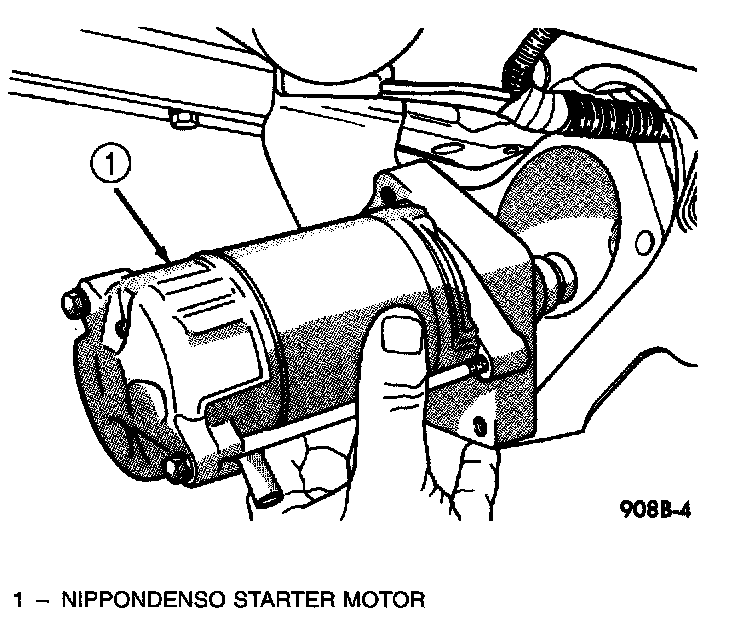 1

908B-4

1 – NIPPONDENSO STARTER MOTOR