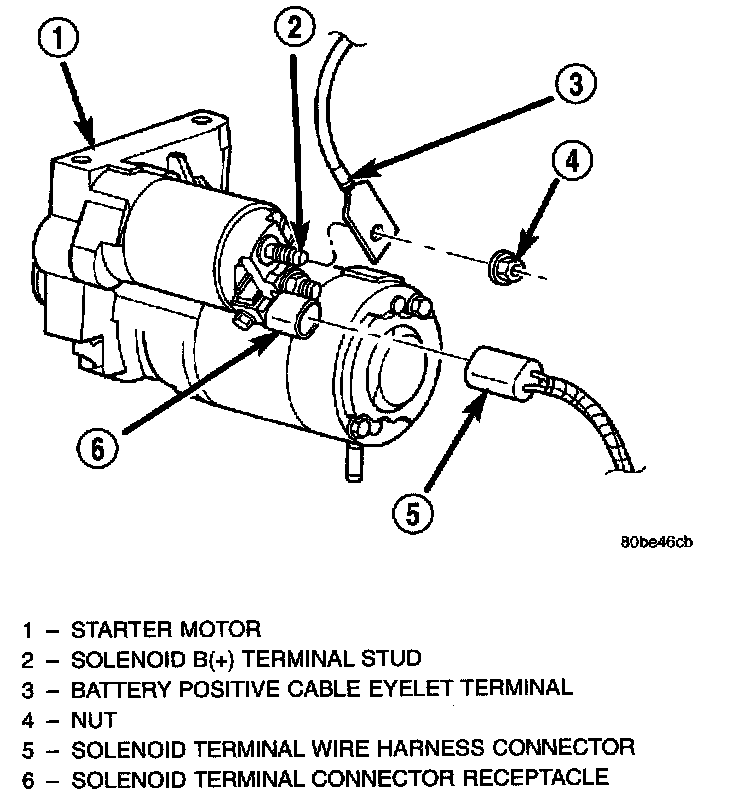 1
2
3
4
6
5
80be46cb

1 – STARTER MOTOR
2 – SOLENOID B(+) TERMINAL STUD
3 – BATTERY POSITIVE CABLE EYELET TERMINAL
4 – NUT
5 – SOLENOID TERMINAL WIRE HARNESS CONNECTOR
6 – SOLENOID TERMINAL CONNECTOR RECEPTACLE