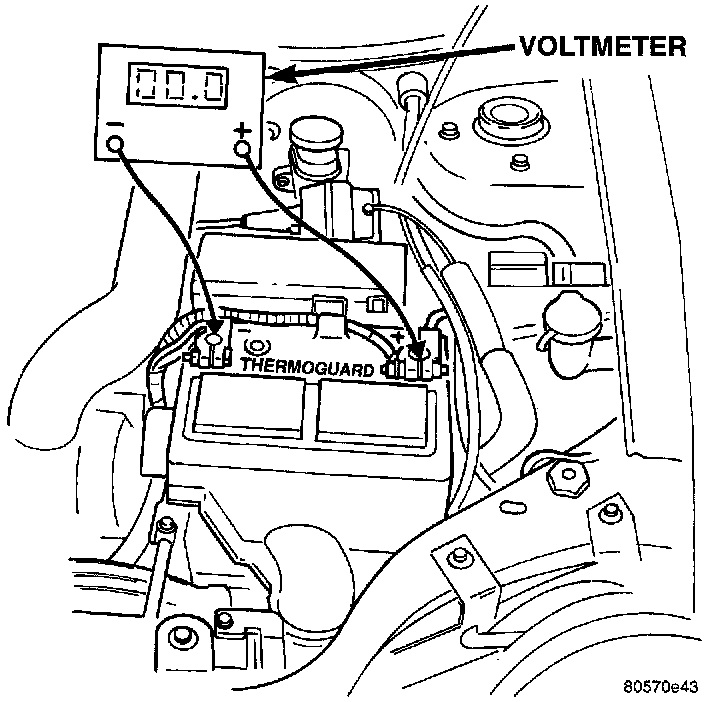 VOLTMETER

00.0

−

+

−

+

THERMOGUARD

80570e43