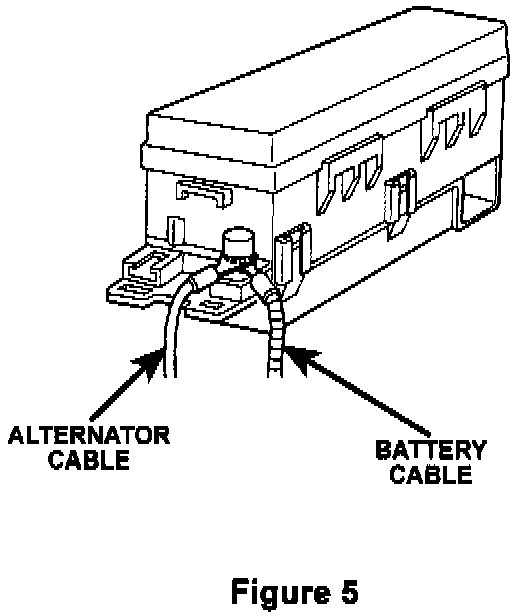 ALTERNATOR CABLE

BATTERY CABLE

Figure 5