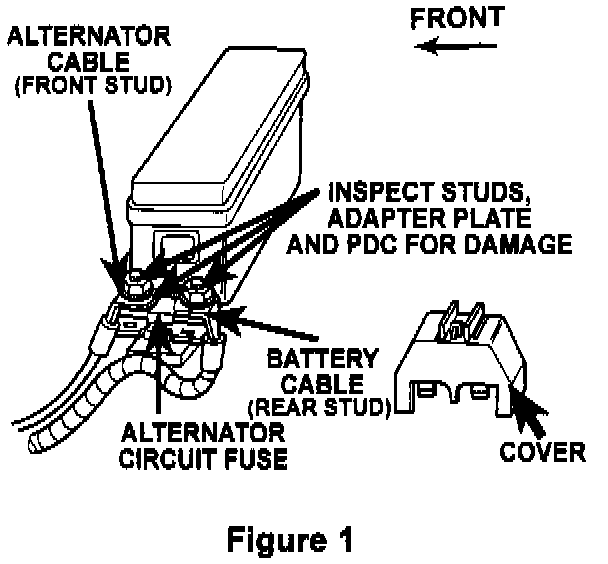 ALTERNATOR CABLE (FRONT STUD)

FRONT

INSPECT STUDS, ADAPTER PLATE AND PDC FOR DAMAGE

BATTERY CABLE (REAR STUD)

ALTERNATOR CIRCUIT FUSE

COVER

Figure 1