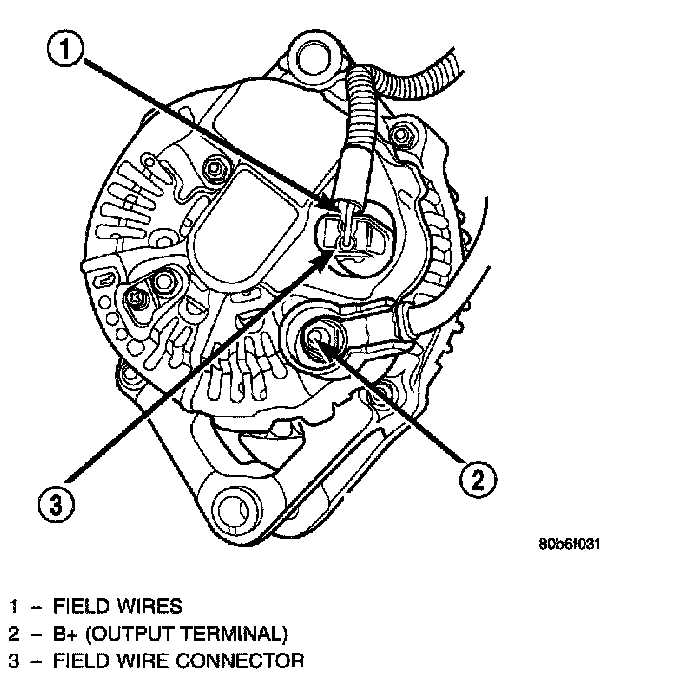 1

3

2

80b6f031

1 – FIELD WIRES
2 – B+ (OUTPUT TERMINAL)
3 – FIELD WIRE CONNECTOR