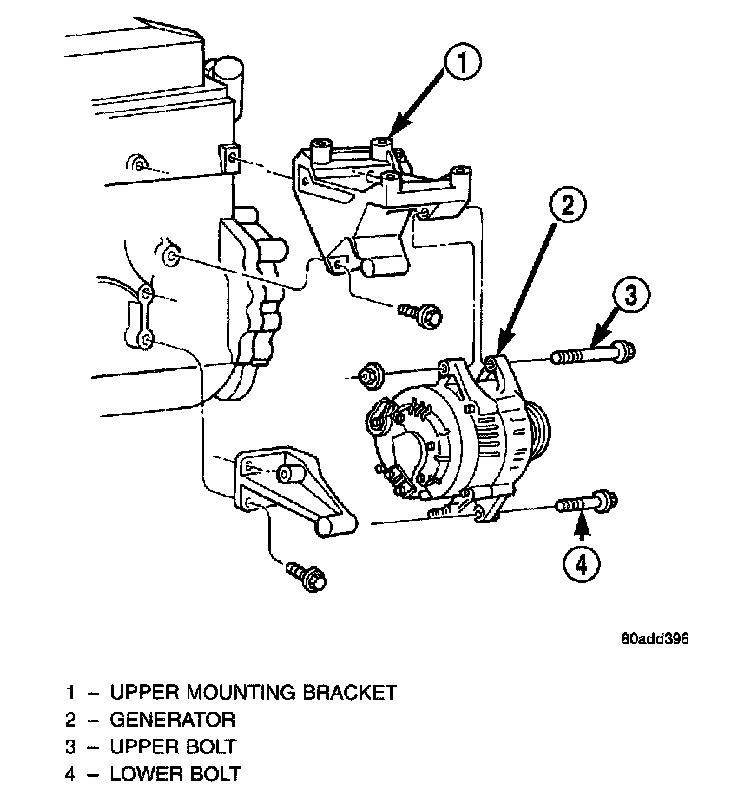 1

2

3

4

80add396

1 – UPPER MOUNTING BRACKET
2 – GENERATOR
3 – UPPER BOLT
4 – LOWER BOLT