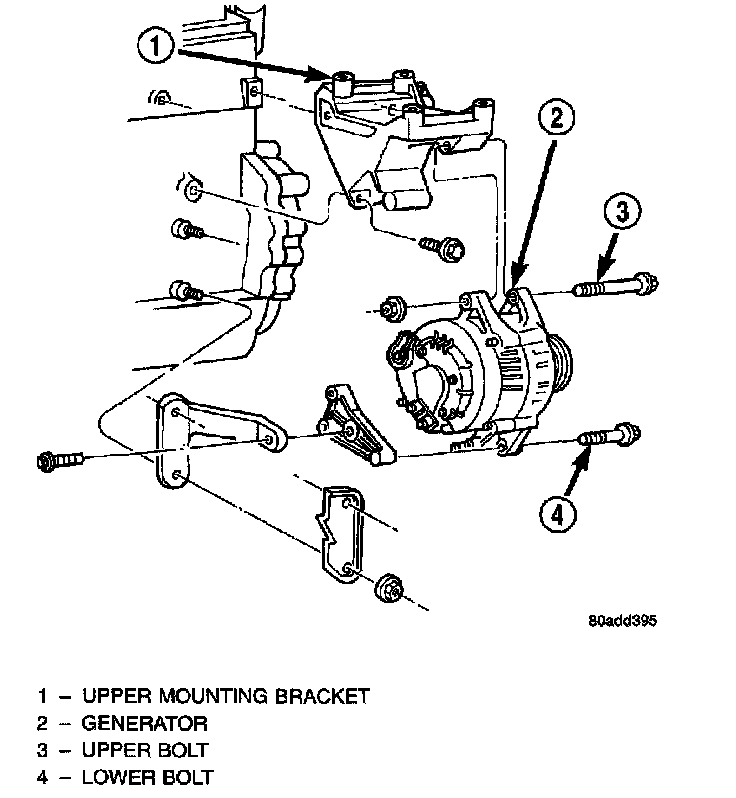 1

2

3

4

80add395

1 – UPPER MOUNTING BRACKET
2 – GENERATOR
3 – UPPER BOLT
4 – LOWER BOLT