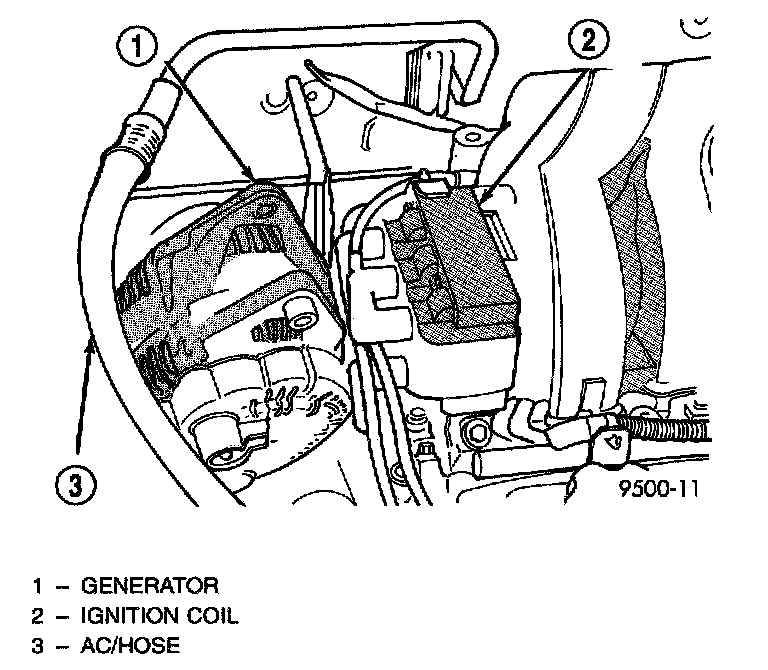 1

2

3

9500-11

1 – GENERATOR
2 – IGNITION COIL
3 – AC/HOSE