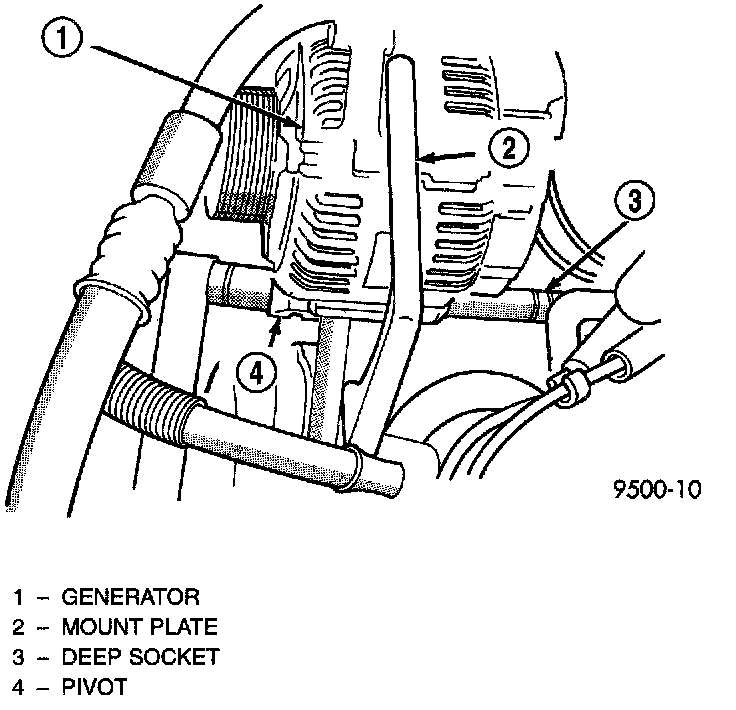 1
2
3
4
9500-10

1 – GENERATOR
2 – MOUNT PLATE
3 – DEEP SOCKET
4 – PIVOT