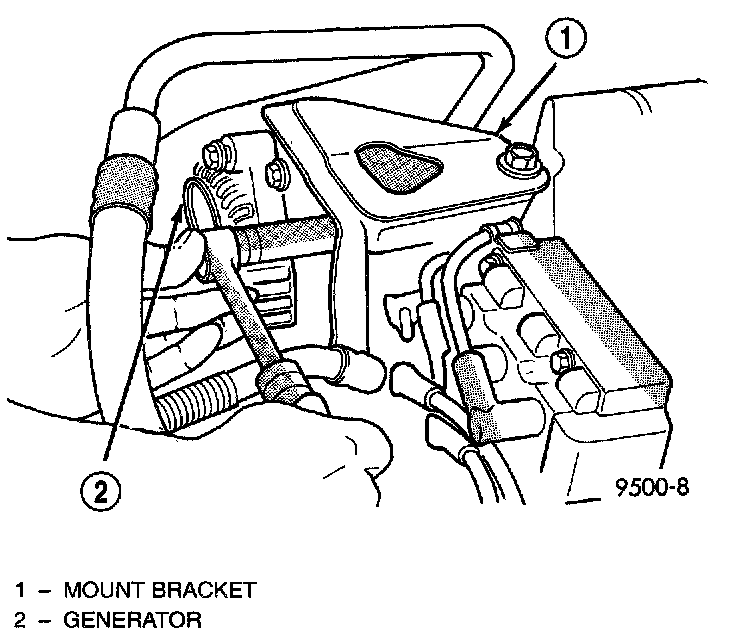 1

2

9500-8

1 – MOUNT BRACKET
2 – GENERATOR