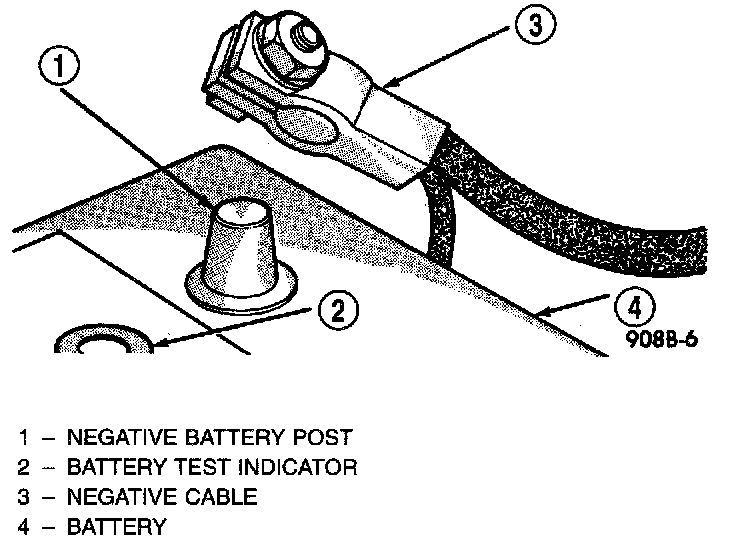 1

3

2

4

908B-6

1 – NEGATIVE BATTERY POST
2 – BATTERY TEST INDICATOR
3 – NEGATIVE CABLE
4 – BATTERY