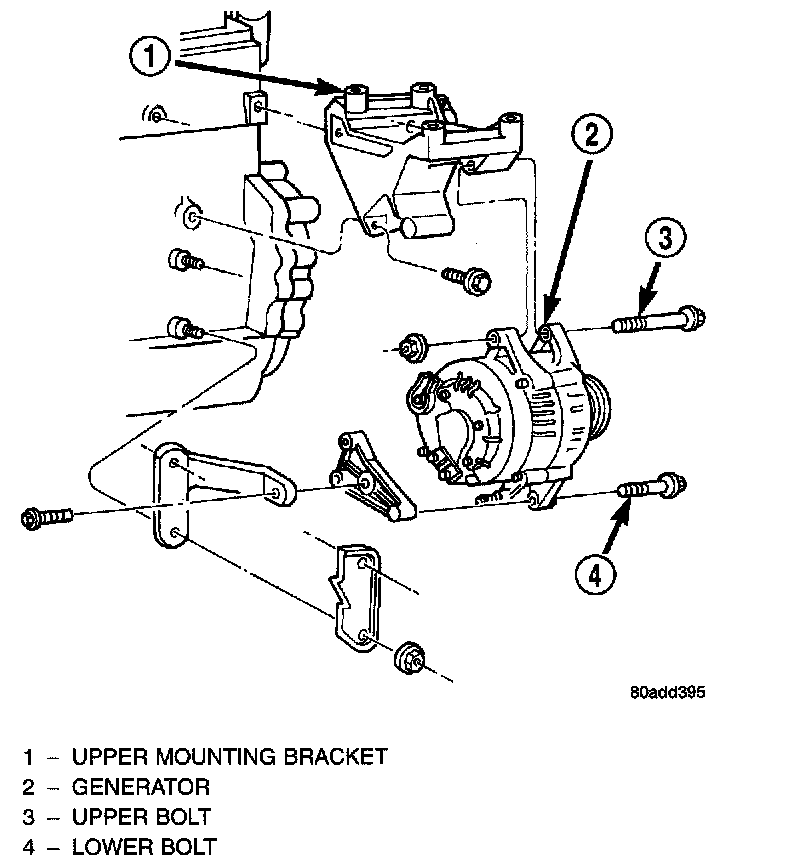 1

2

3

4

80add395

1 – UPPER MOUNTING BRACKET
2 – GENERATOR
3 – UPPER BOLT
4 – LOWER BOLT