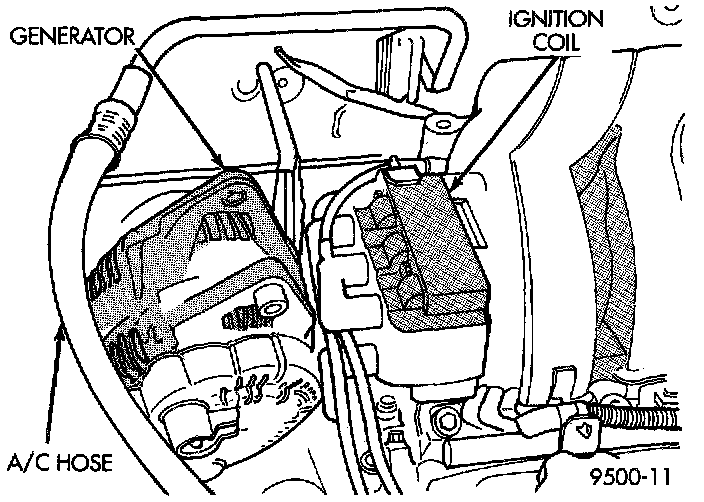 GENERATOR

IGNITION COIL

A/C HOSE

9500-11