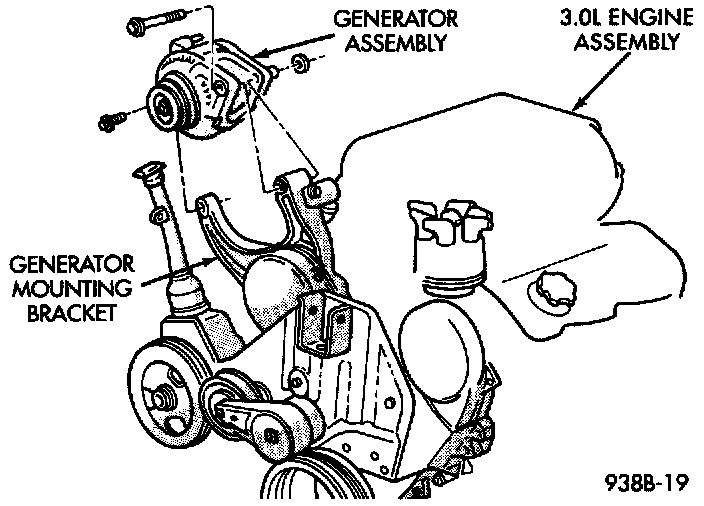 GENERATOR ASSEMBLY

3.0L ENGINE ASSEMBLY

GENERATOR MOUNTING BRACKET

938B-19