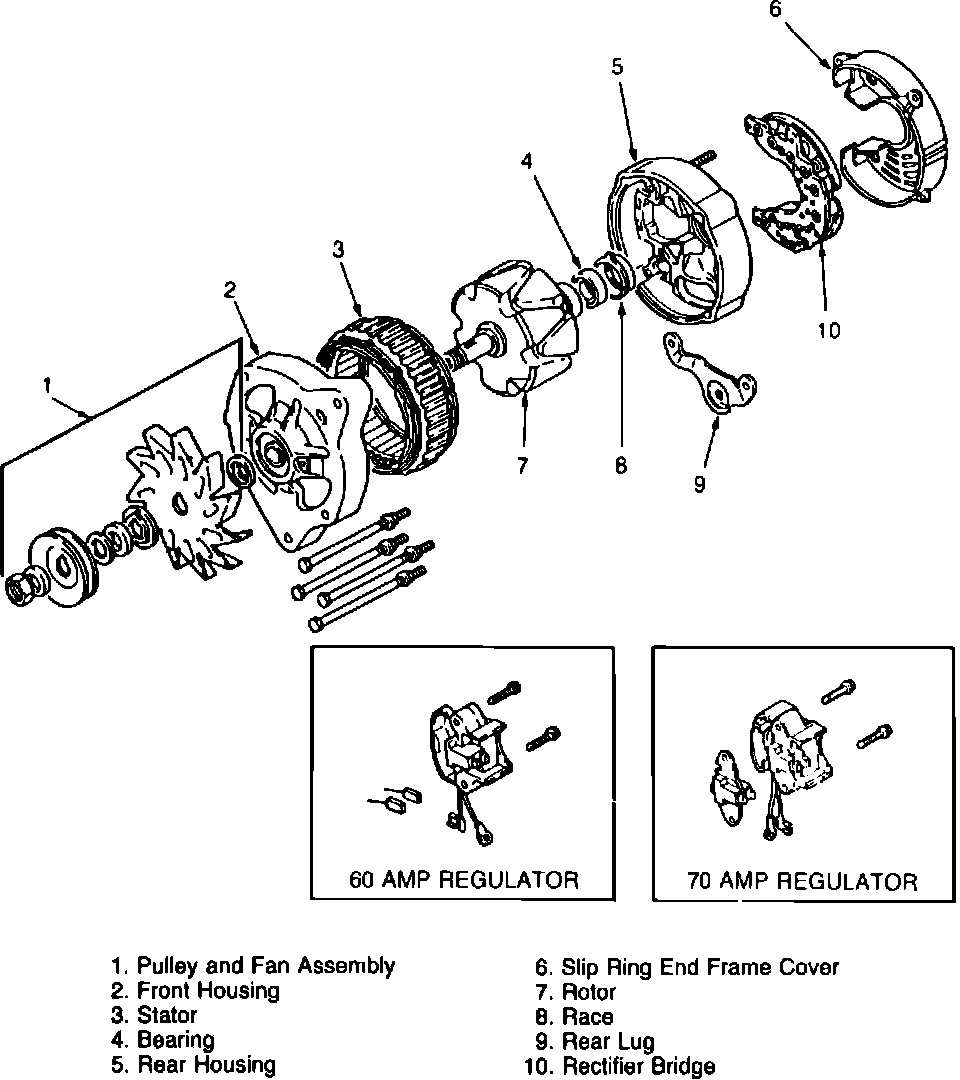 6

5

4

3

2

1

10

7

8

9

60 AMP REGULATOR

70 AMP REGULATOR

1. Pulley and Fan Assembly
2. Front Housing
3. Stator
4. Bearing
5. Rear Housing

6. Slip Ring End Frame Cover
7. Rotor
8. Race
9. Rear Lug
10. Rectifier Bridge