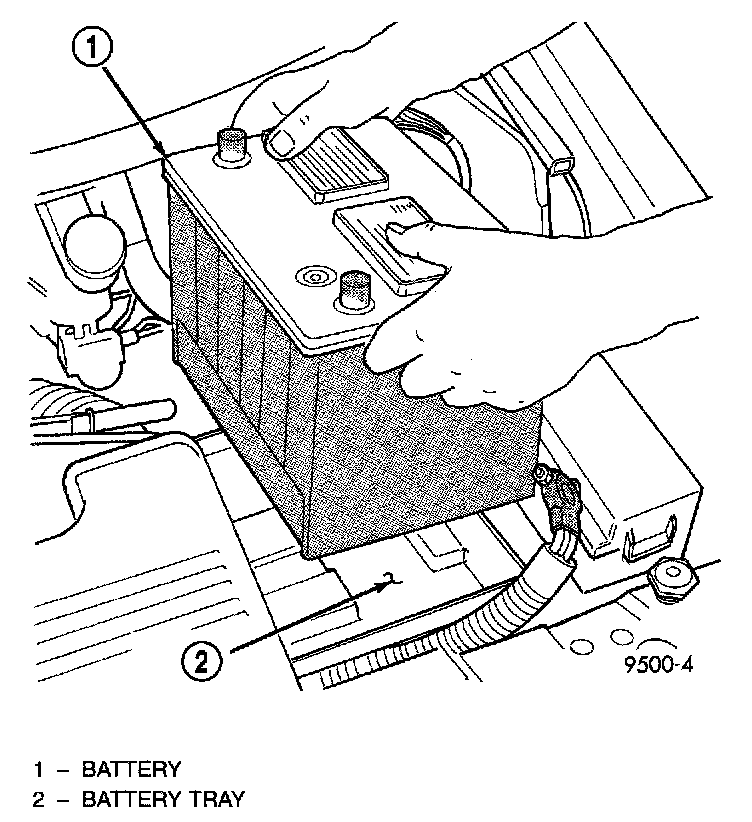 1

2

9500-4

1 – BATTERY
2 – BATTERY TRAY