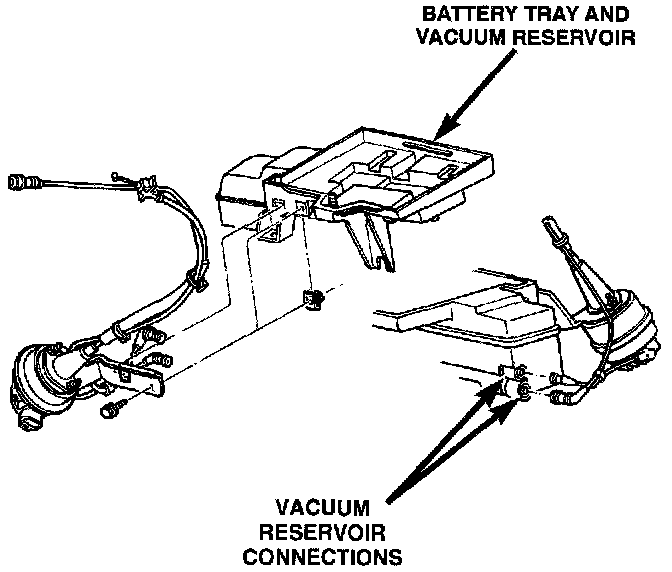 BATTERY TRAY AND VACUUM RESERVOIR

VACUUM RESERVOIR CONNECTIONS