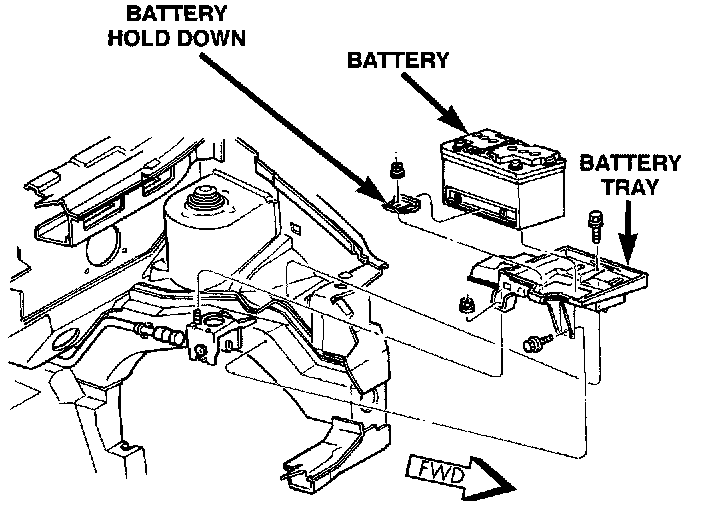 BATTERY HOLD DOWN

BATTERY

BATTERY TRAY

FWD