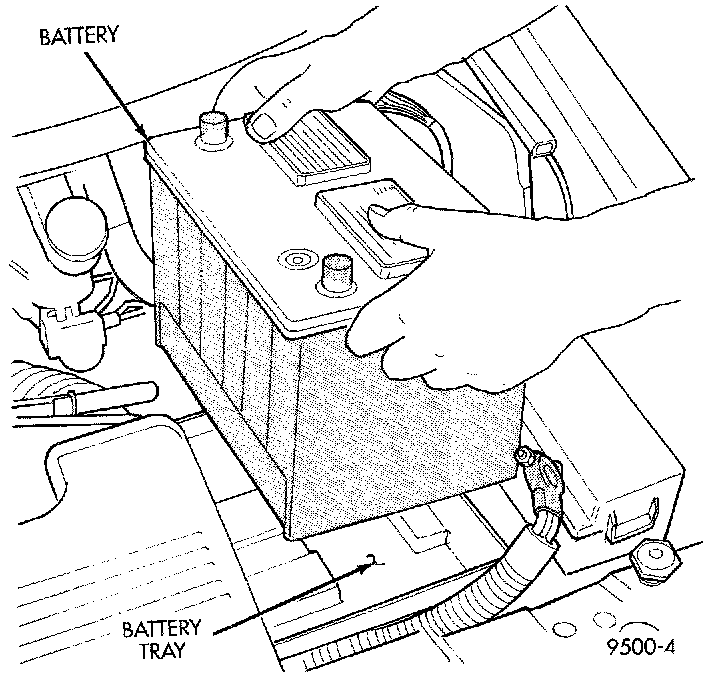 BATTERY

BATTERY TRAY

9500-4