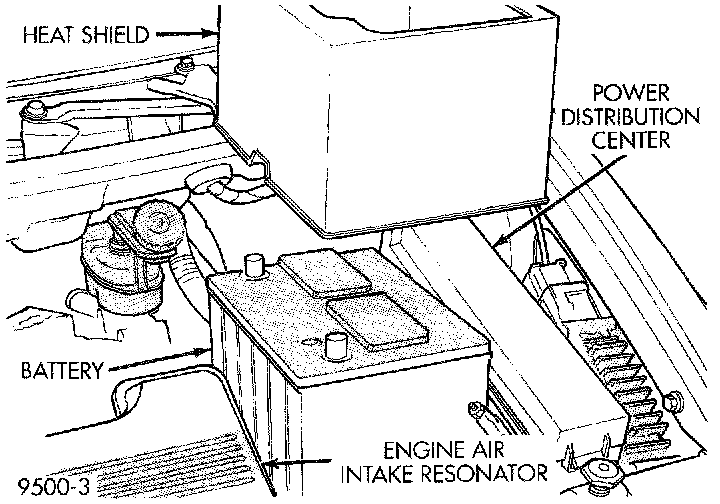 HEAT SHIELD

POWER DISTRIBUTION CENTER

BATTERY

ENGINE AIR INTAKE RESONATOR

9500-3