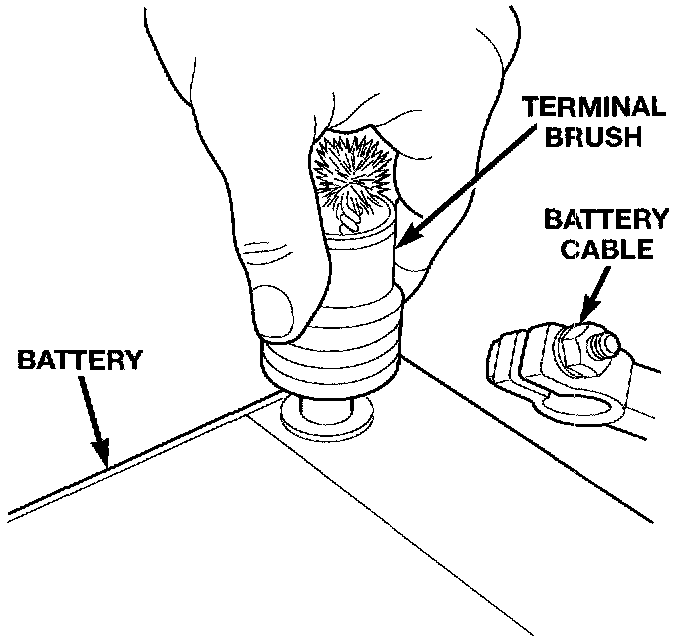 TERMINAL BRUSH

BATTERY CABLE

BATTERY