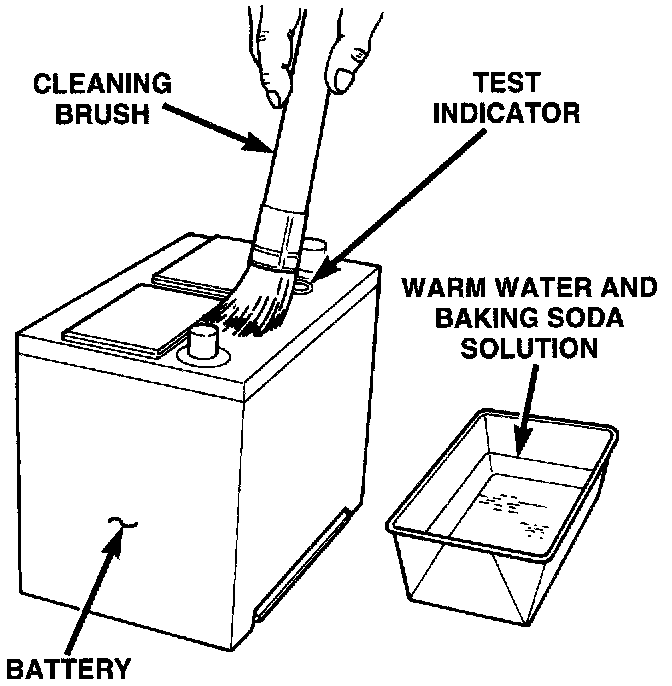 CLEANING BRUSH

TEST INDICATOR

WARM WATER AND BAKING SODA SOLUTION

BATTERY