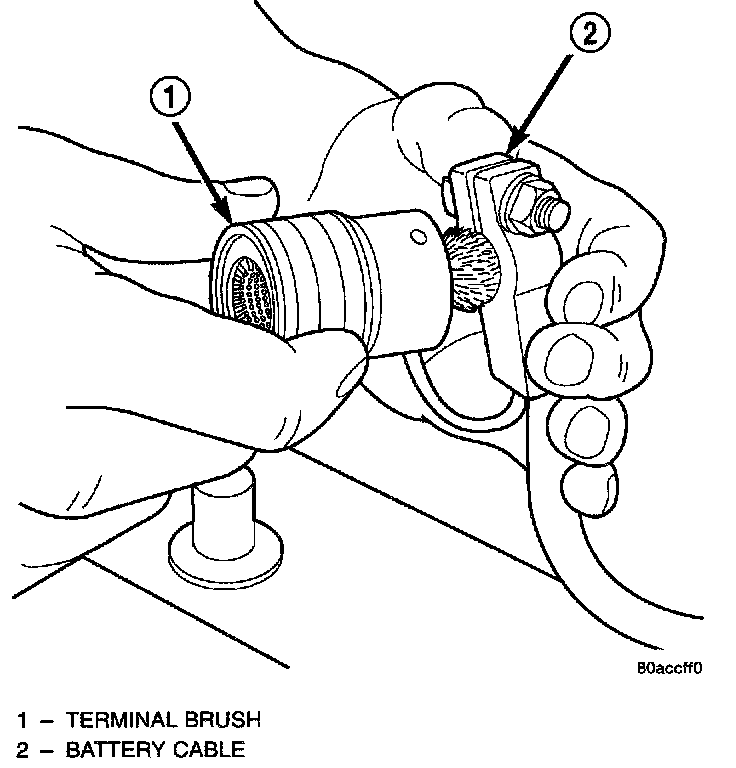 1

2

80accff0

1 – TERMINAL BRUSH
2 – BATTERY CABLE