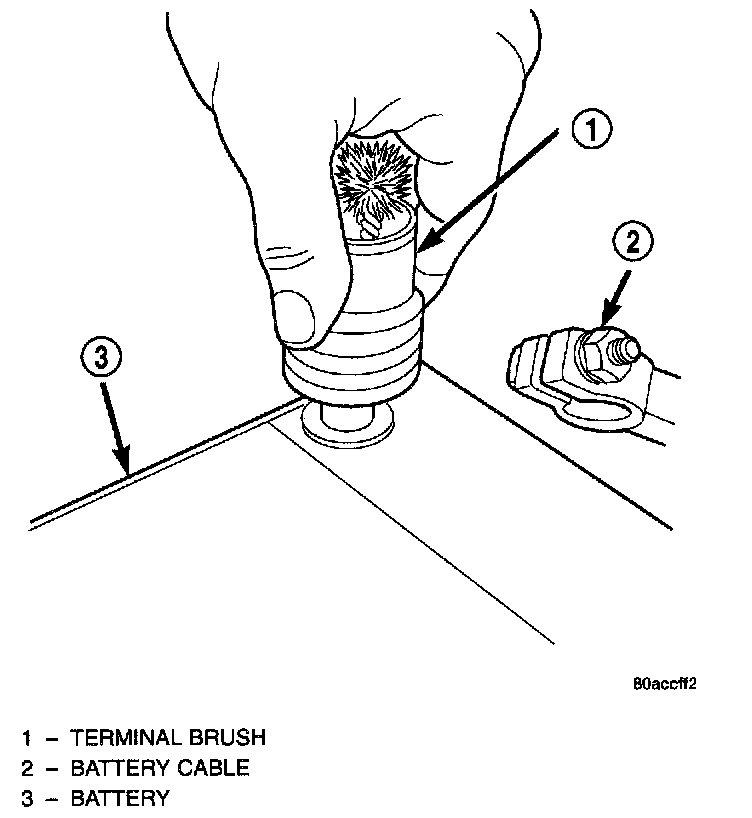 1

2

3

80accff2

1 – TERMINAL BRUSH
2 – BATTERY CABLE
3 – BATTERY