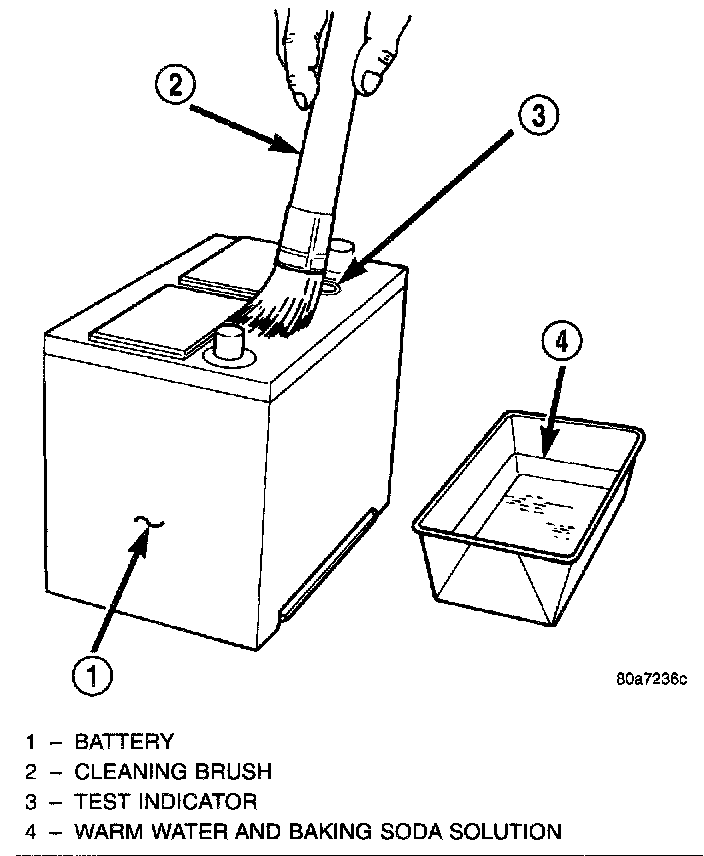 2

3

4

1

80a7236c

1 – BATTERY
2 – CLEANING BRUSH
3 – TEST INDICATOR
4 – WARM WATER AND BAKING SODA SOLUTION