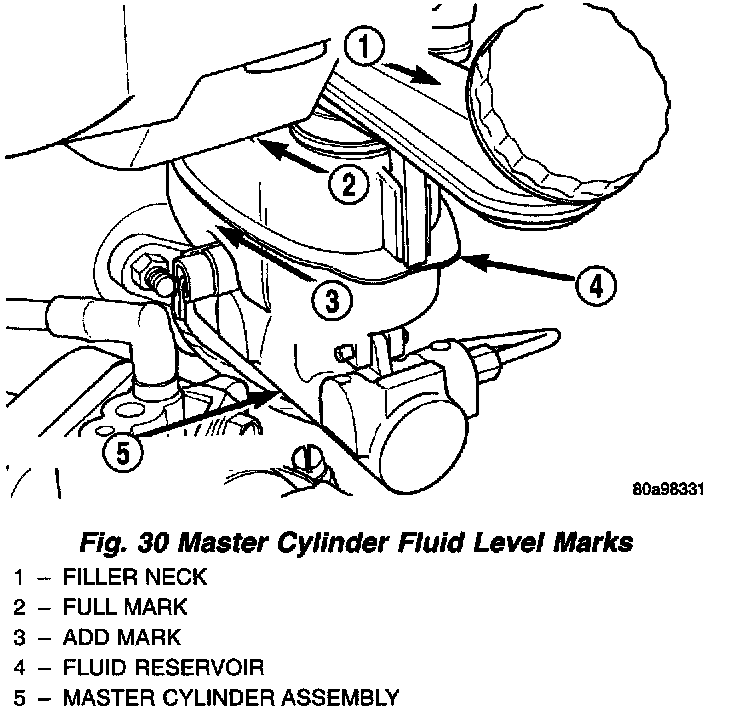 1
2
3
4
5
80a98331

Fig. 30 Master Cylinder Fluid Level Marks
1 – FILLER NECK
2 – FULL MARK
3 – ADD MARK
4 – FLUID RESERVOIR
5 – MASTER CYLINDER ASSEMBLY